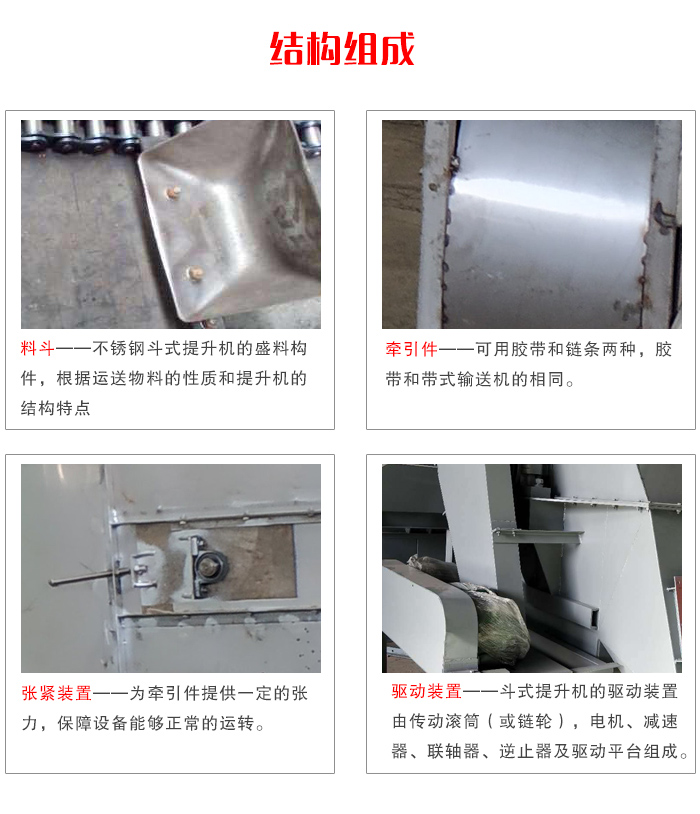 结构组成

料斗——不锈钢斗式提升机的盛料构件，根据运送物料的性质和提升机的结构特点

牵引件——可用胶带和链条两种，胶带和带式输送机的相同。

张紧装置——为牵引件提供一定的张力，保障设备能够正常的运转。

驱动装置——斗式提升机的驱动装置由传动滚筒（或链轮），电机、减速器、联轴器、逆止器及驱动平台组成。